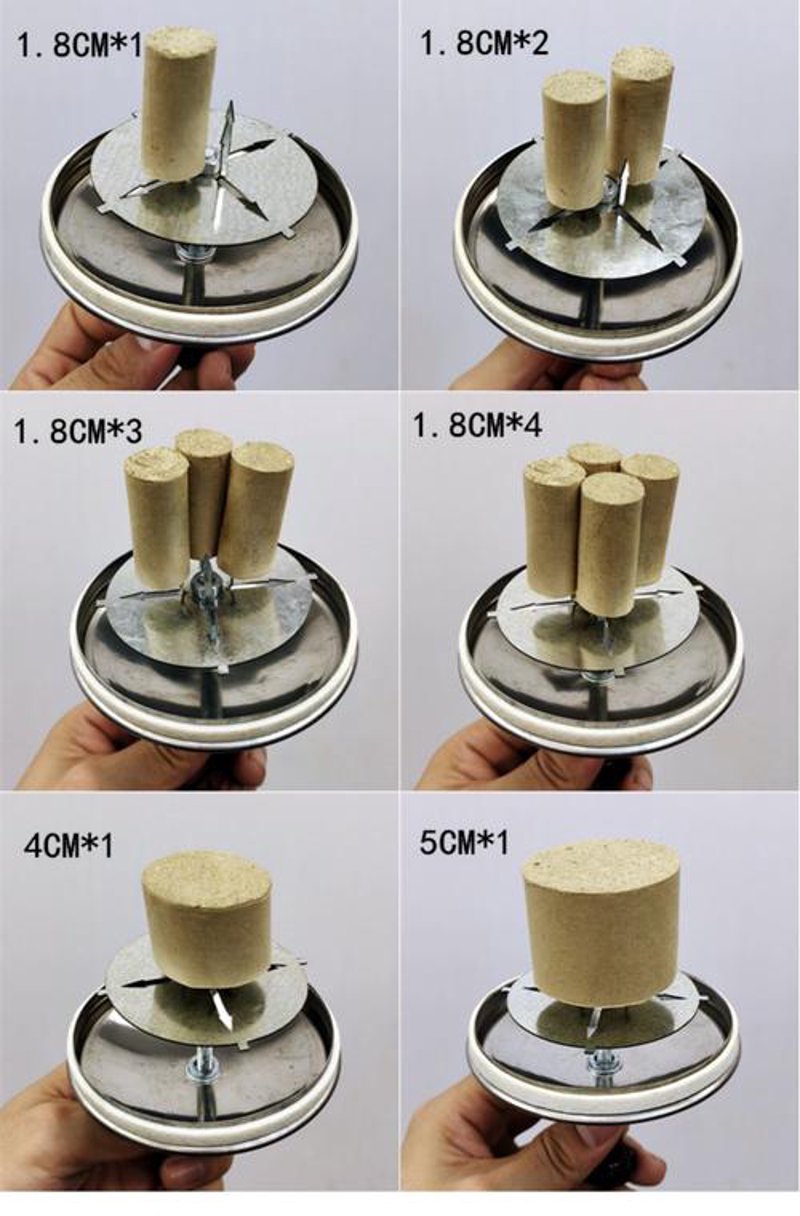 1.8CM*1

1.8CM*2

1.8CM*3

1.8CM*4

4CM*1

5CM*1